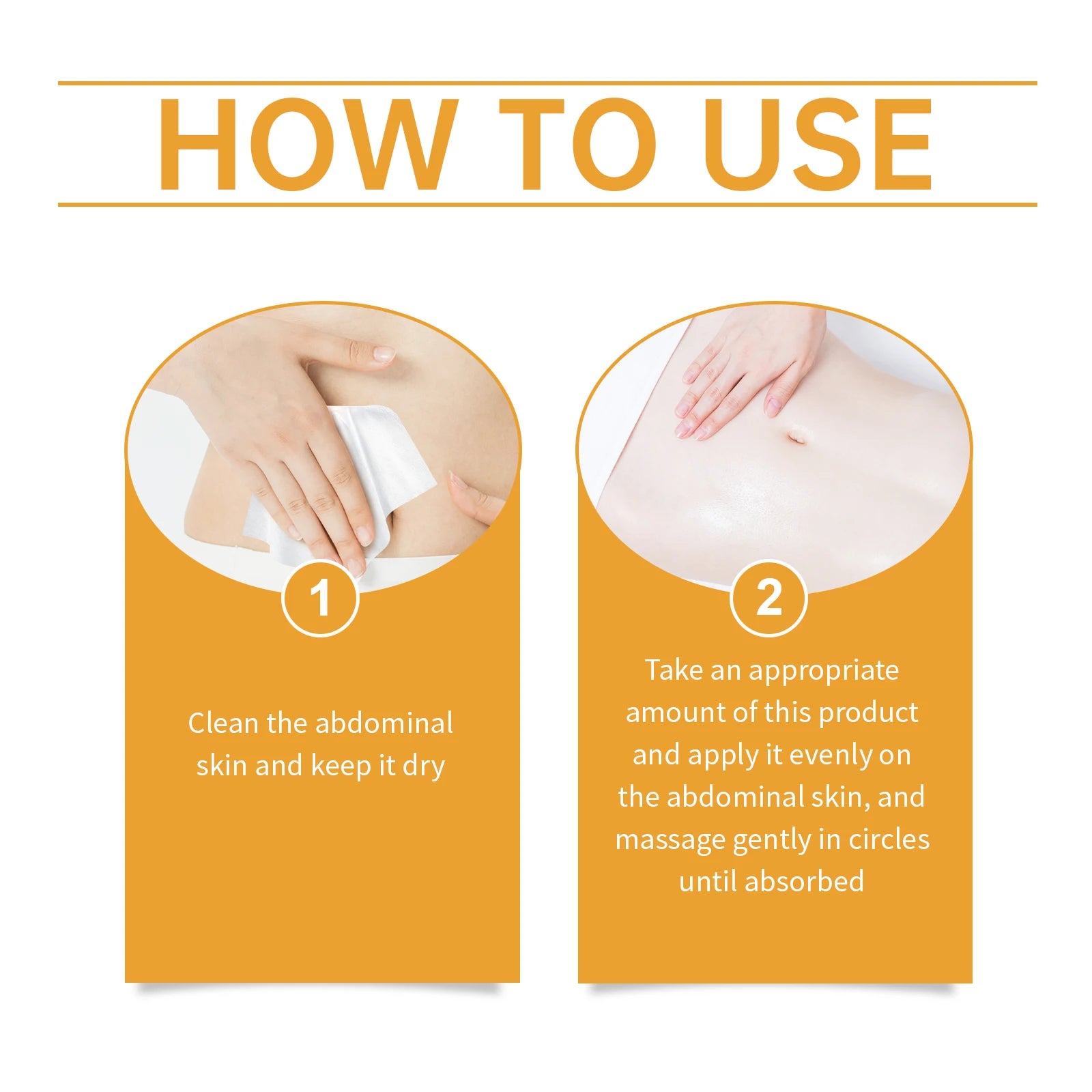 HOW TO USE

1

Clean the abdominal skin and keep it dry

2

Take an appropriate amount of this product and apply it evenly on the abdominal skin, and massage gently in circles until absorbed